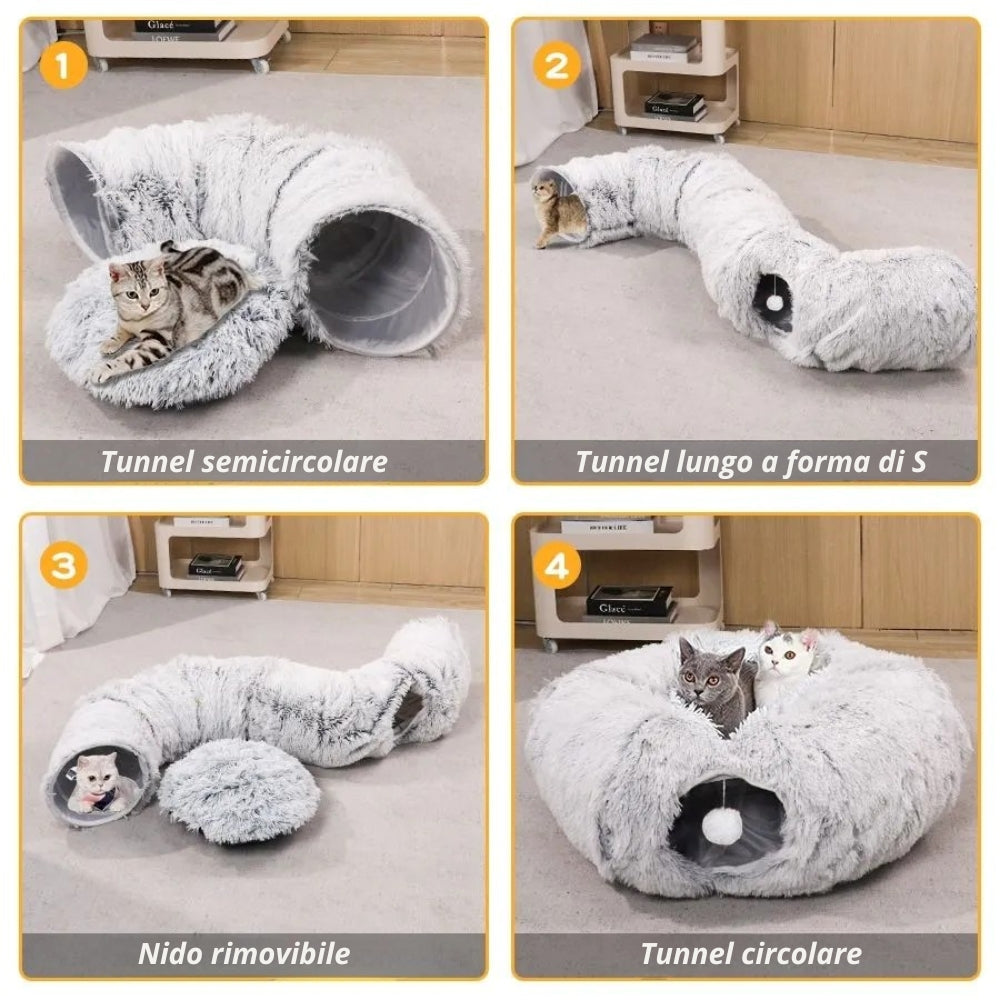 1
Tunnel semicircolare

2
Tunnel lungo a forma di S

3
Nido rimovibile

4
Tunnel circolare